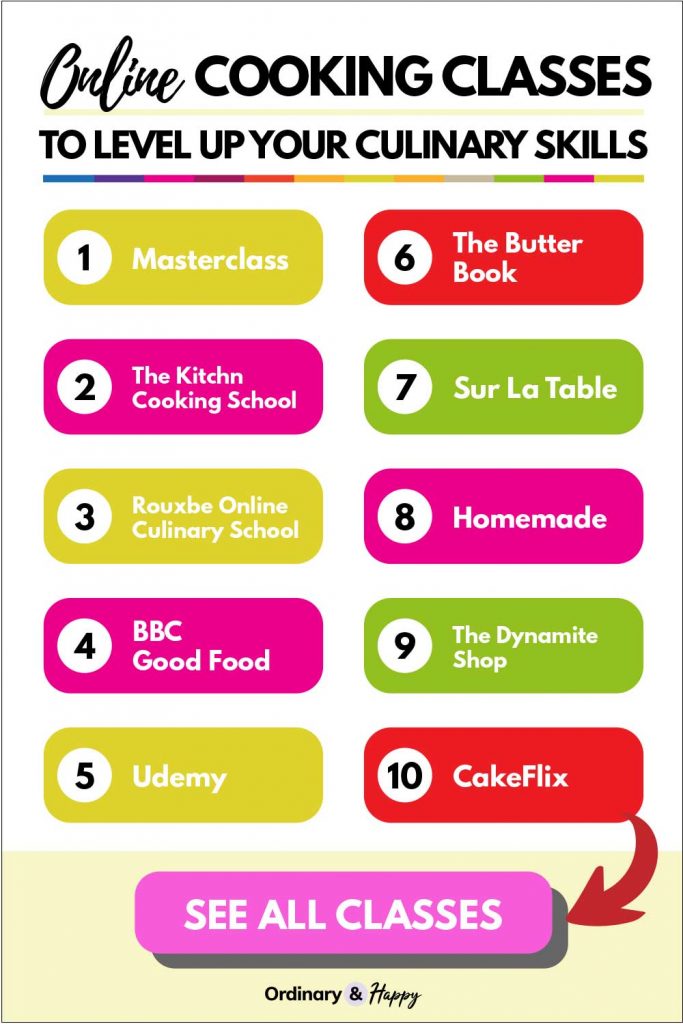 Online COOKING CLASSES

TO LEVEL UP YOUR CULINARY SKILLS

1 Masterclass

2 The Kitchn Cooking School

3 Rouxbe Online Culinary School

4 BBC Good Food

5 Udemy

6 The Butter Book

7 Sur La Table

8 Homemade

9 The Dynamite Shop

10 CakeFlix

SEE ALL CLASSES

Ordinary & Happy